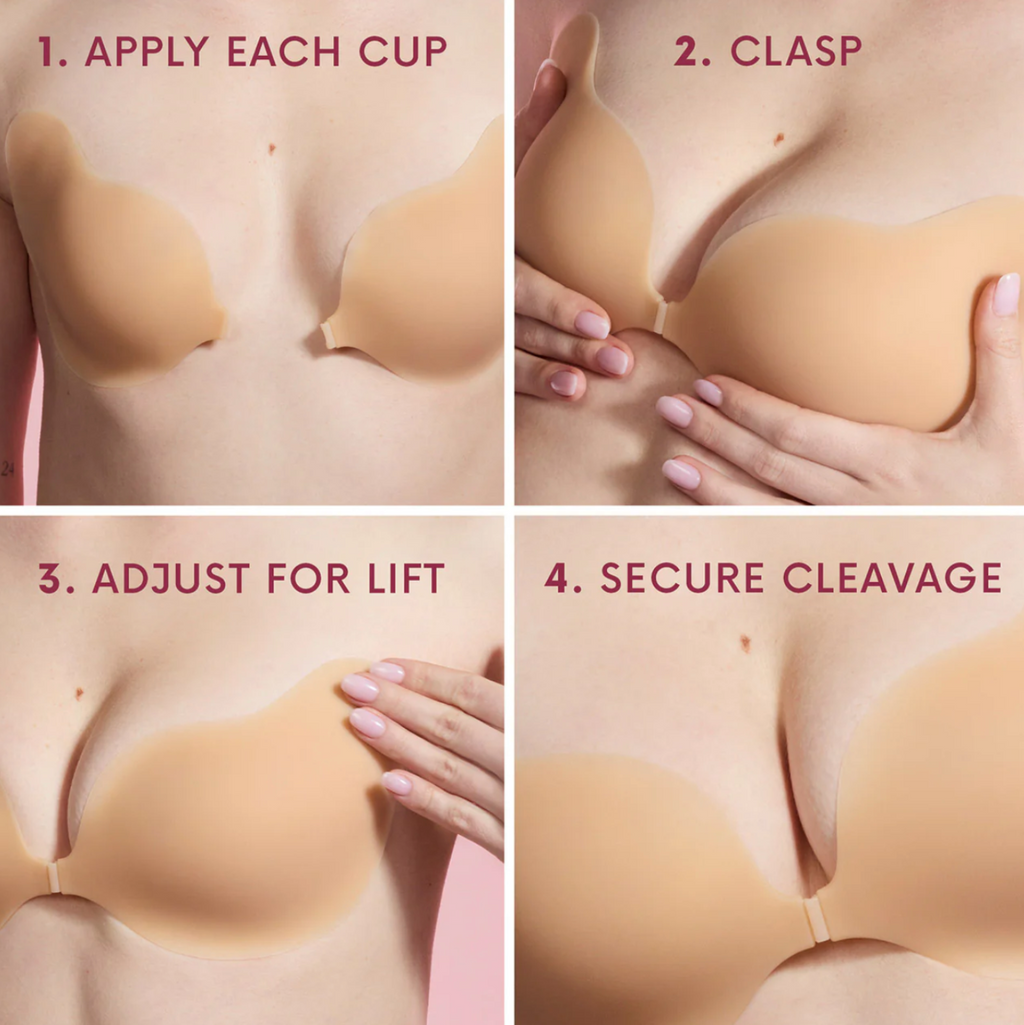 1. APPLY EACH CUP

2. CLASP

3. ADJUST FOR LIFT

4. SECURE CLEAVAGE